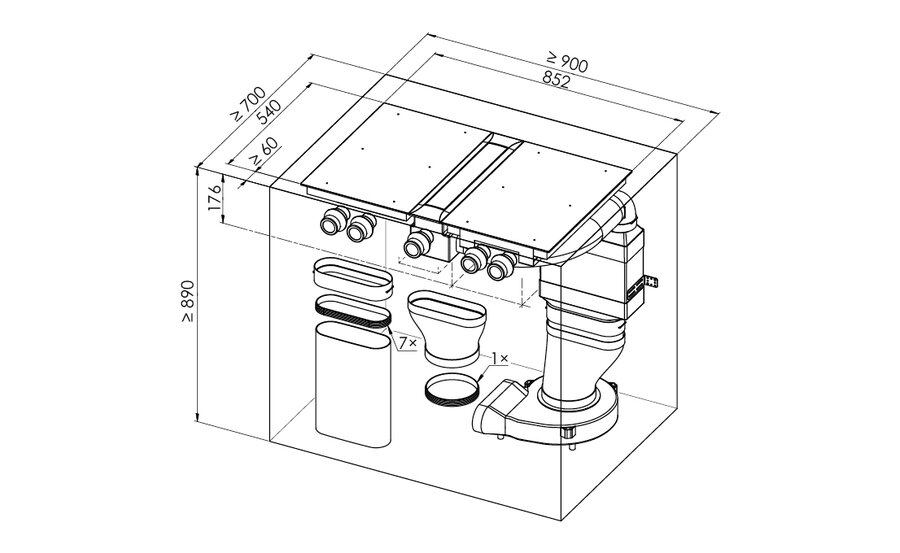 ≥ 900
852
≥ 700
540
≥ 60
176
≥ 890
7×
1×